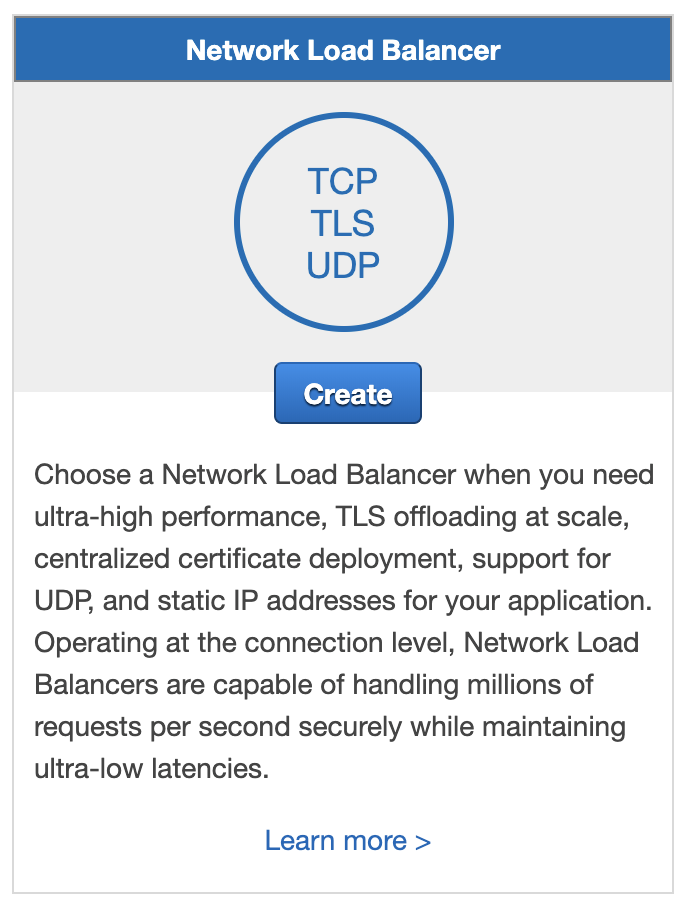 Network Load Balancer

TCP
TLS
UDP

Create

Choose a Network Load Balancer when you need ultra-high performance, TLS offloading at scale, centralized certificate deployment, support for UDP, and static IP addresses for your application. Operating at the connection level, Network Load Balancers are capable of handling millions of requests per second securely while maintaining ultra-low latencies.

Learn more >